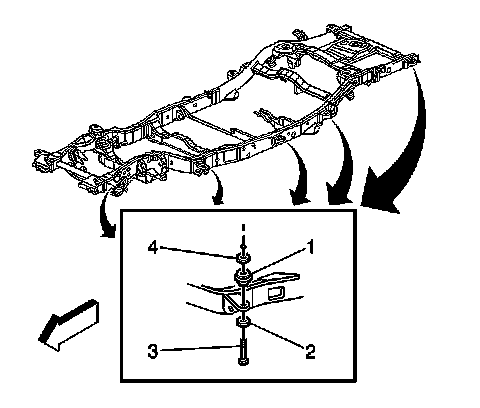 4
1
3
2