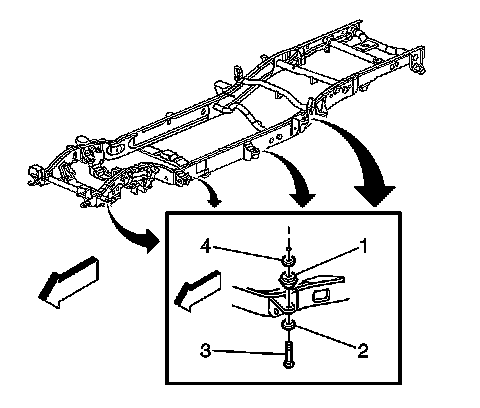 4
1
2
3