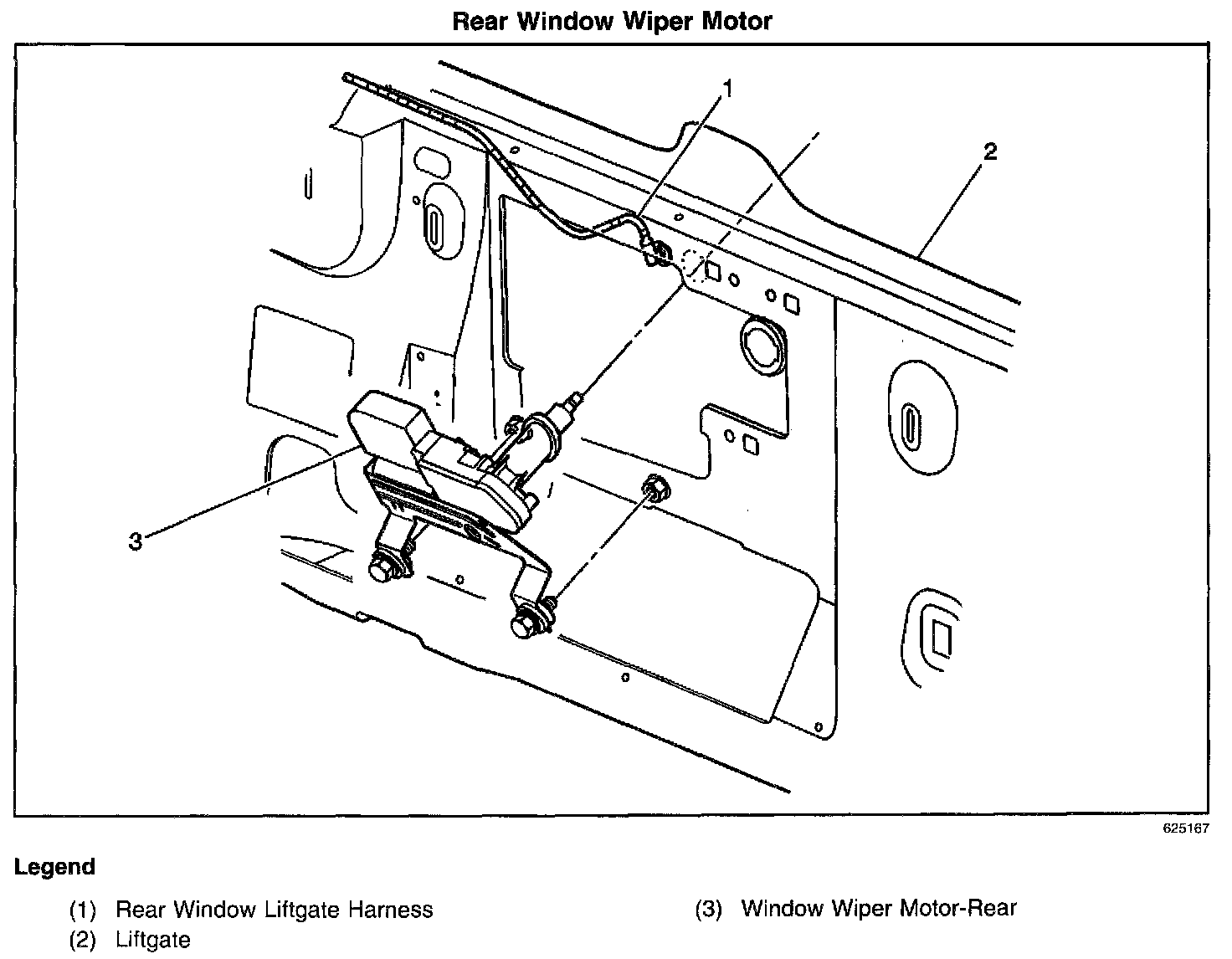 Rear Window Wiper Motor

1

2

3

625167

Legend

(1) Rear Window Liftgate Harness
(2) Liftgate

(3) Window Wiper Motor-Rear