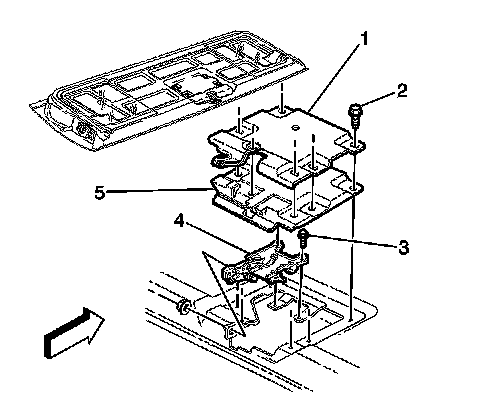 1
2
5
4
3