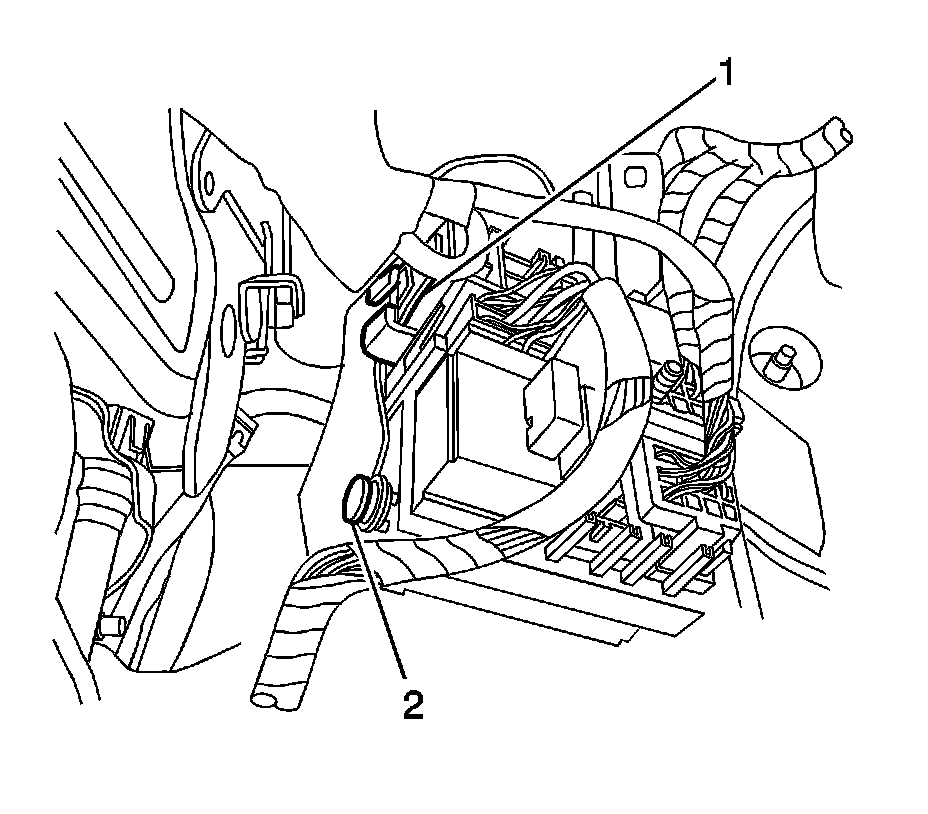 1

2