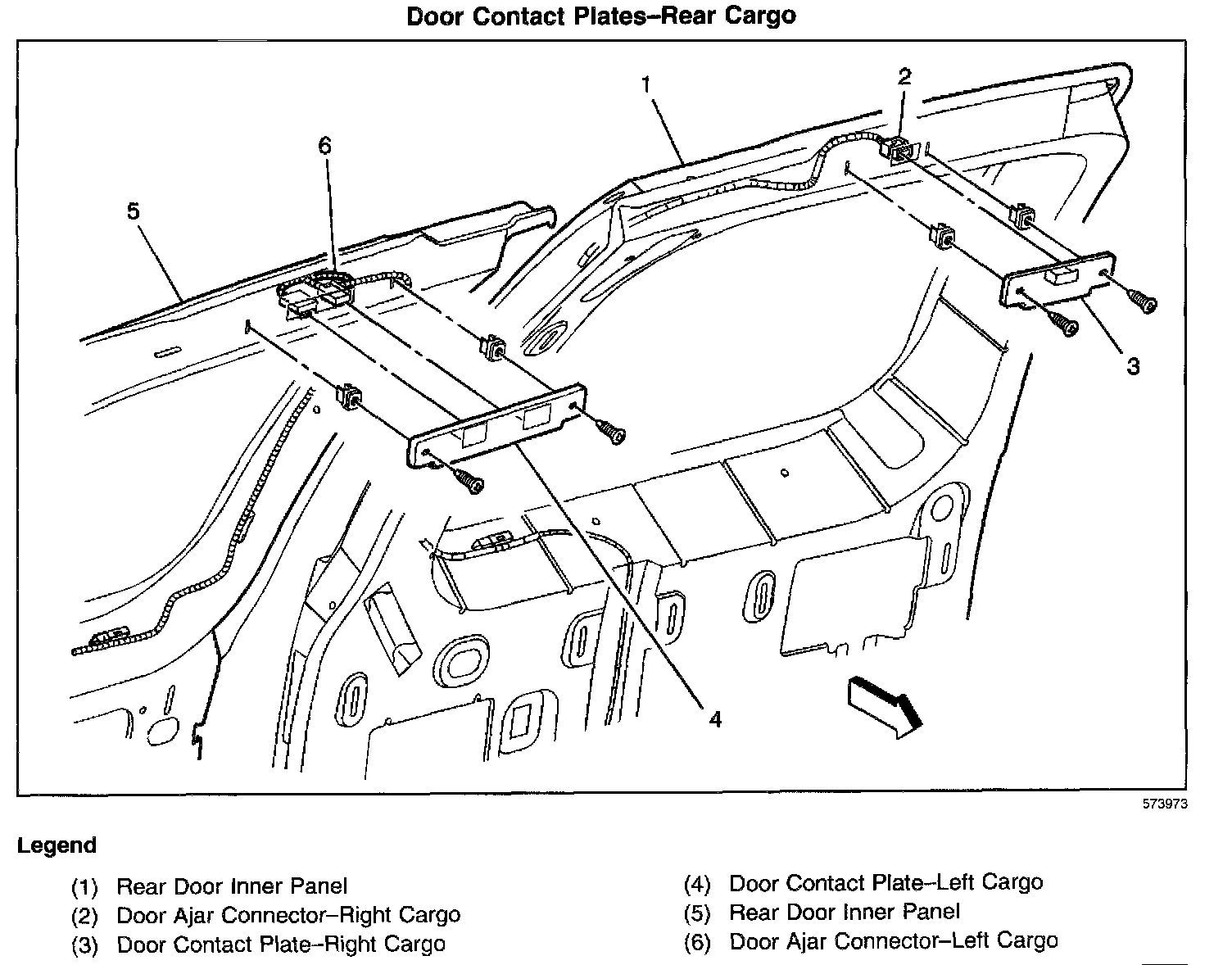 Door Contact Plates–Rear Cargo

1
2
6
5
3
4

573973

Legend

(1) Rear Door Inner Panel
(2) Door Ajar Connector–Right Cargo
(3) Door Contact Plate–Right Cargo

(4) Door Contact Plate–Left Cargo
(5) Rear Door Inner Panel
(6) Door Ajar Connector–Left Cargo