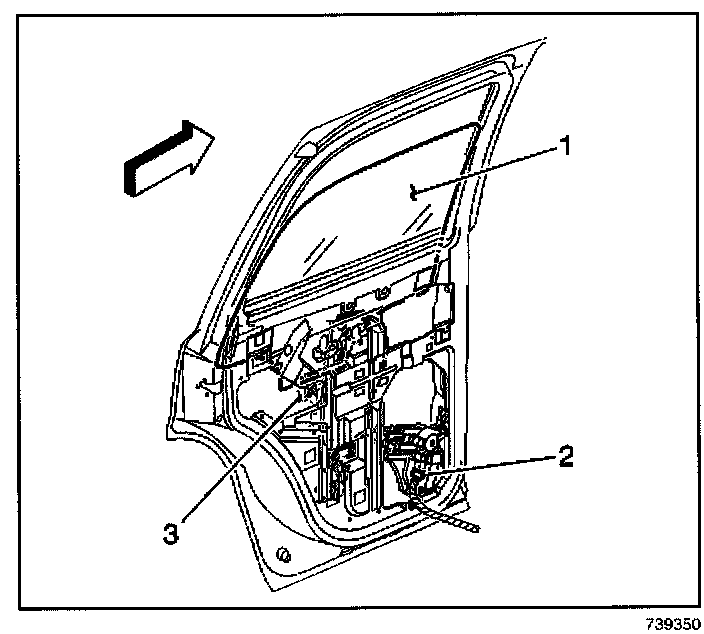 1
2
3
739350