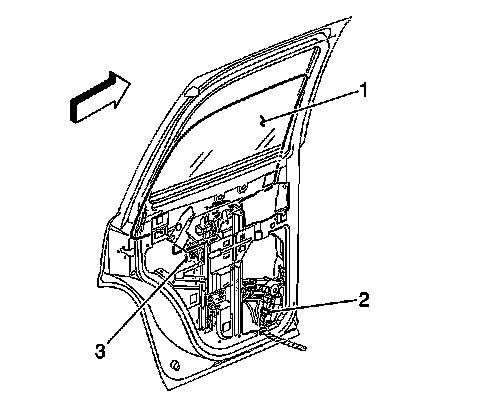 1
2
3