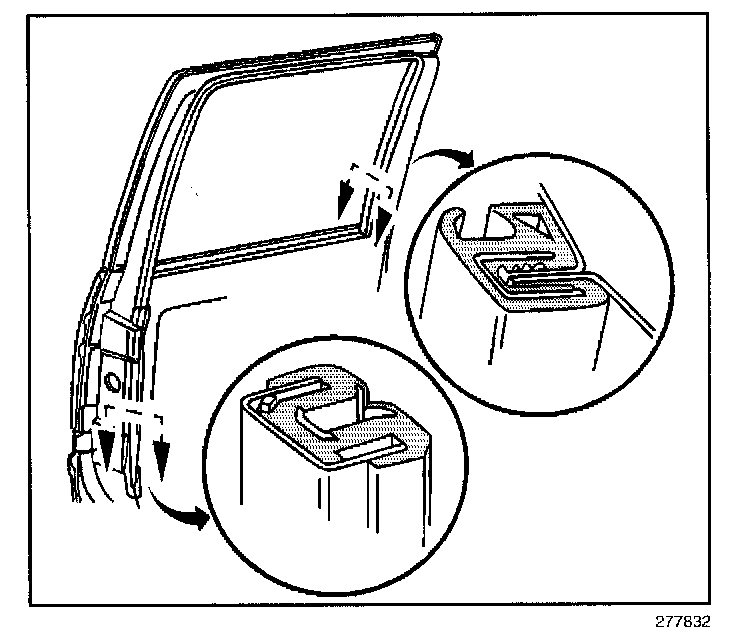 277832