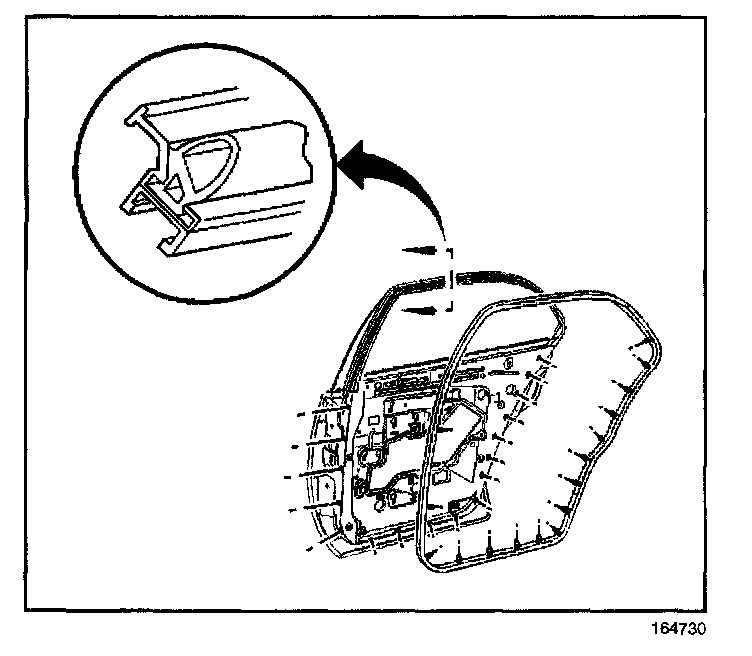 164730