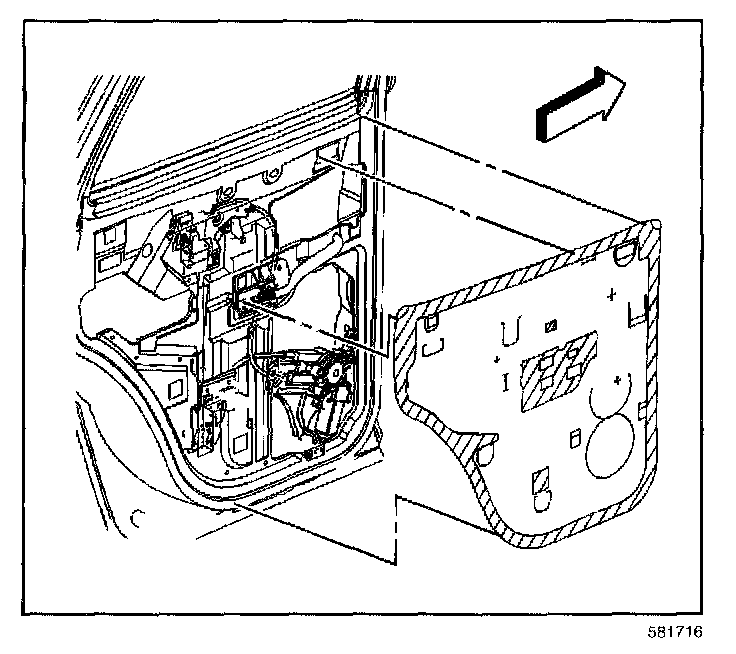 581716