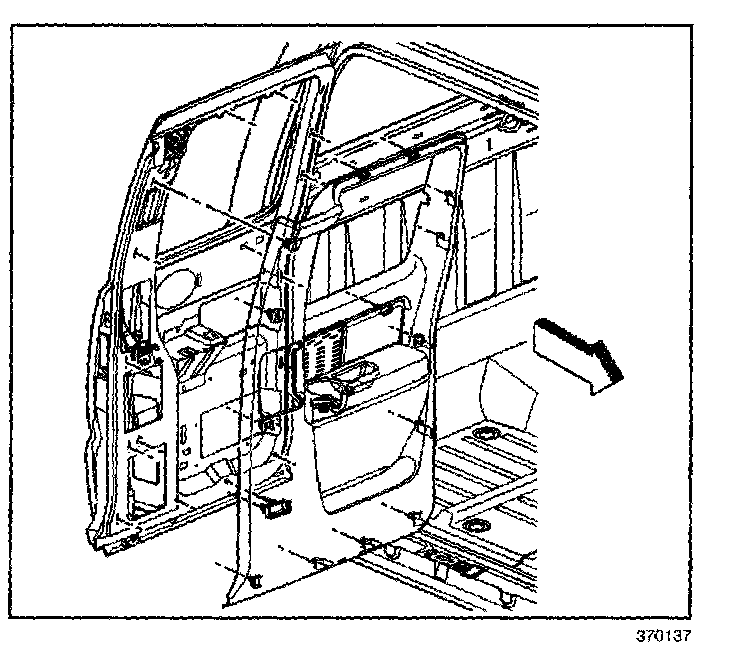 370137