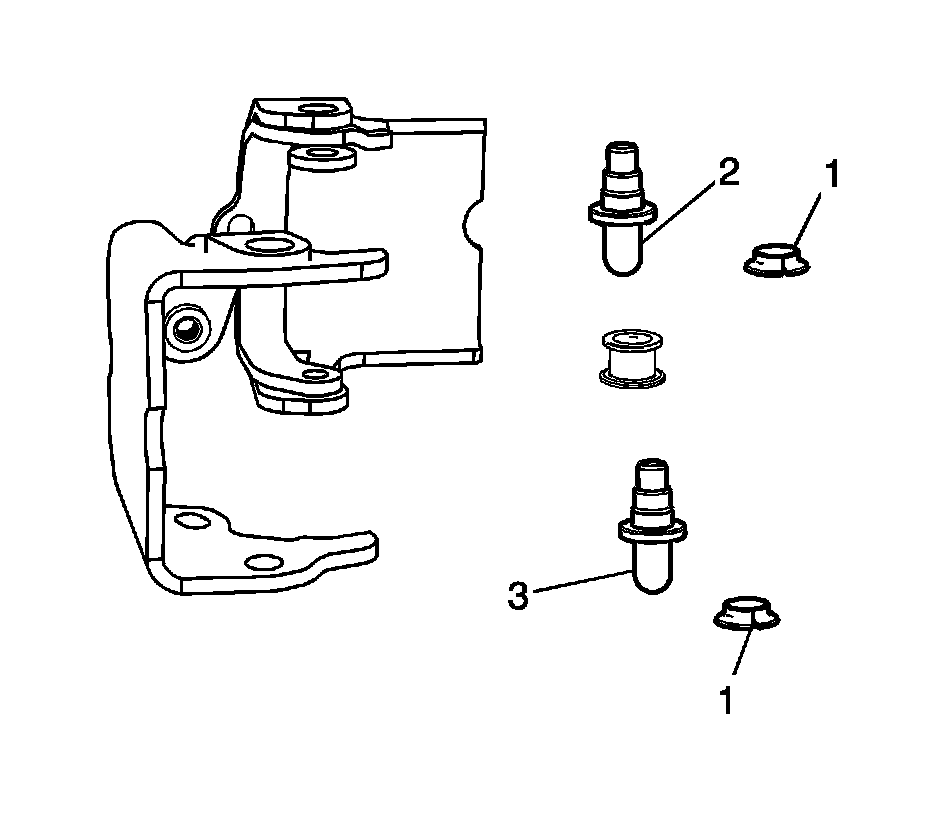 2
1
3
1