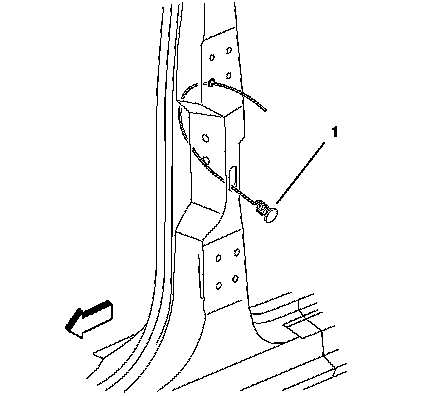 1