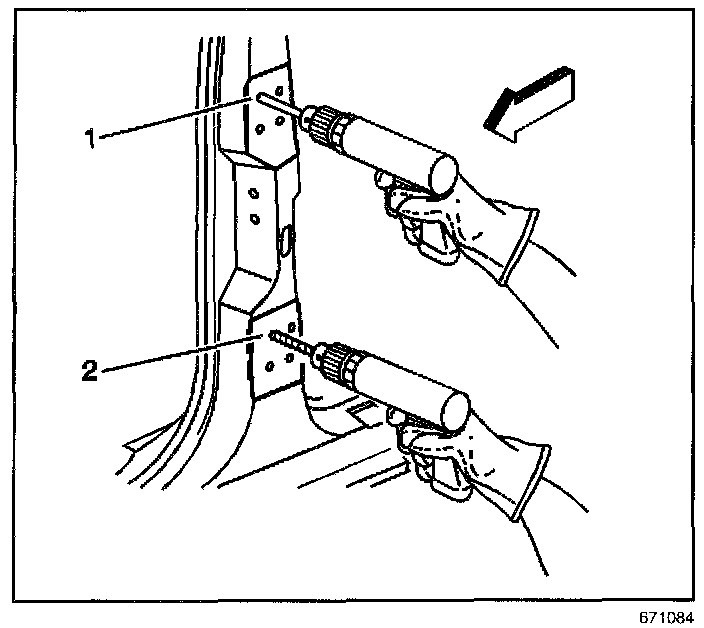 1

2

671084