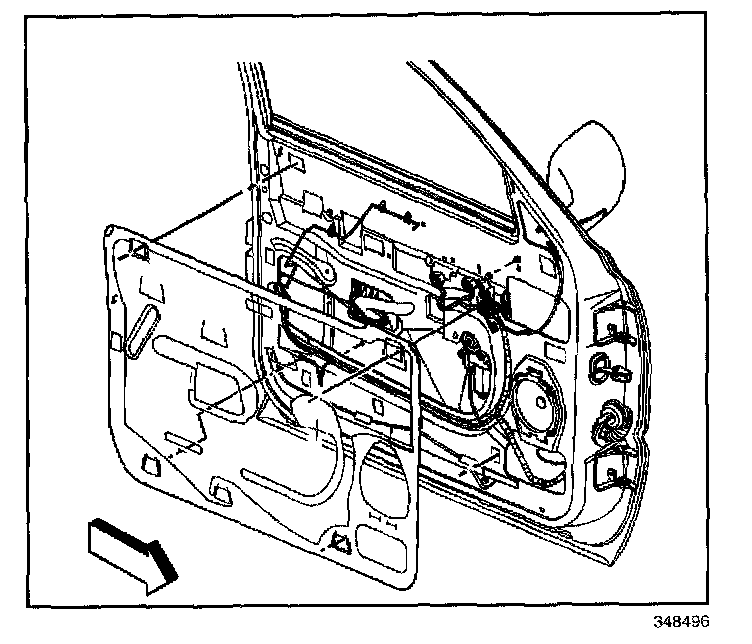 348496