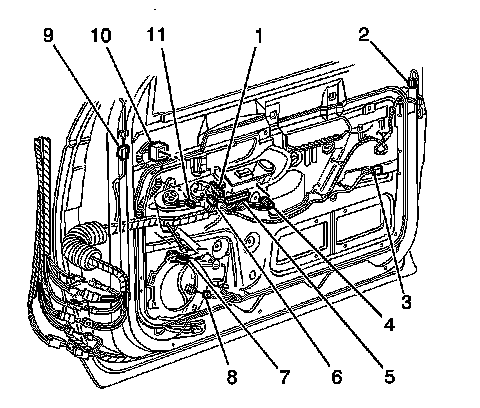 9
10
11
1
2
3
4
5
6
7
8