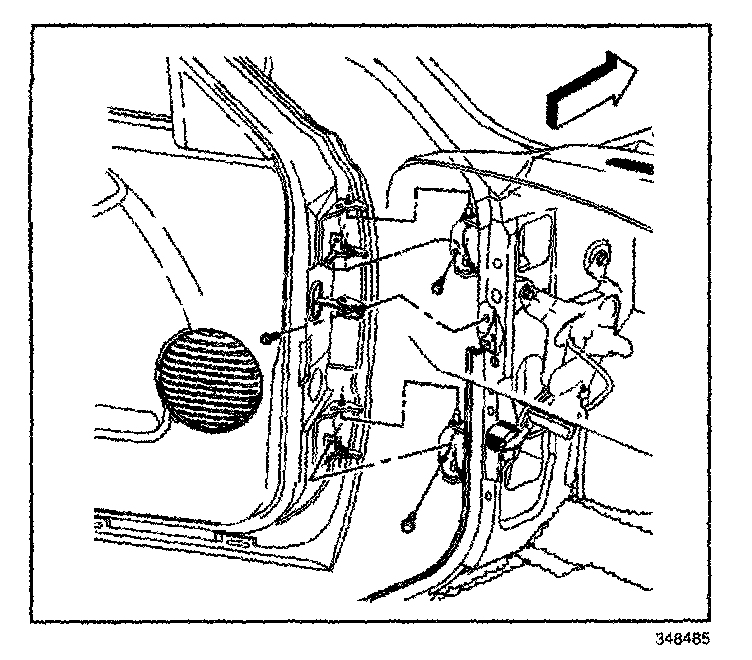 348485