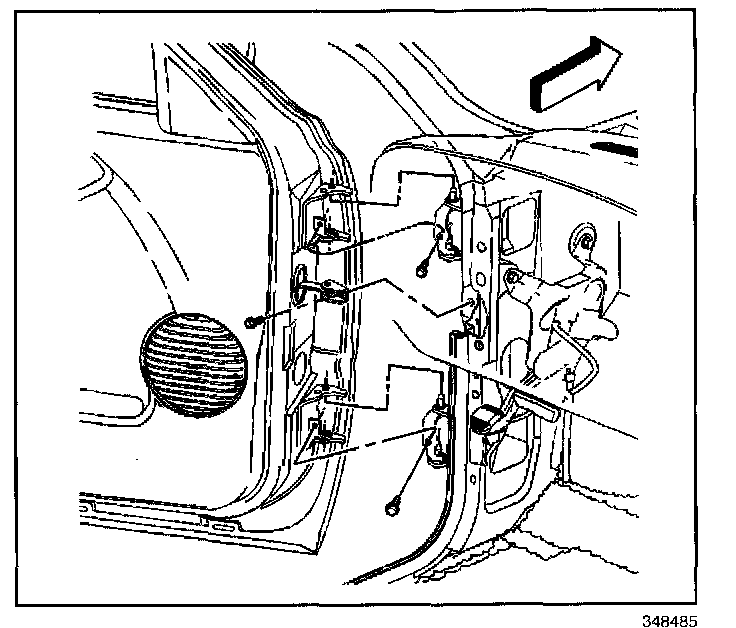 348485