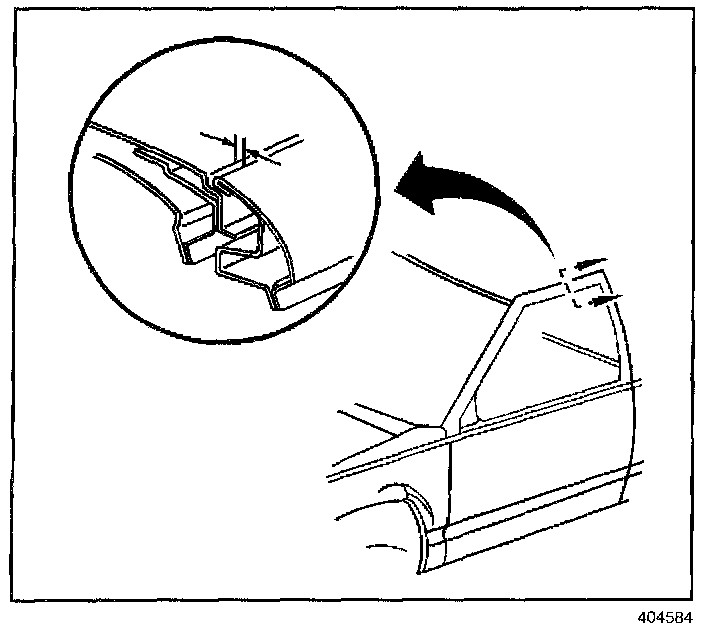 404584