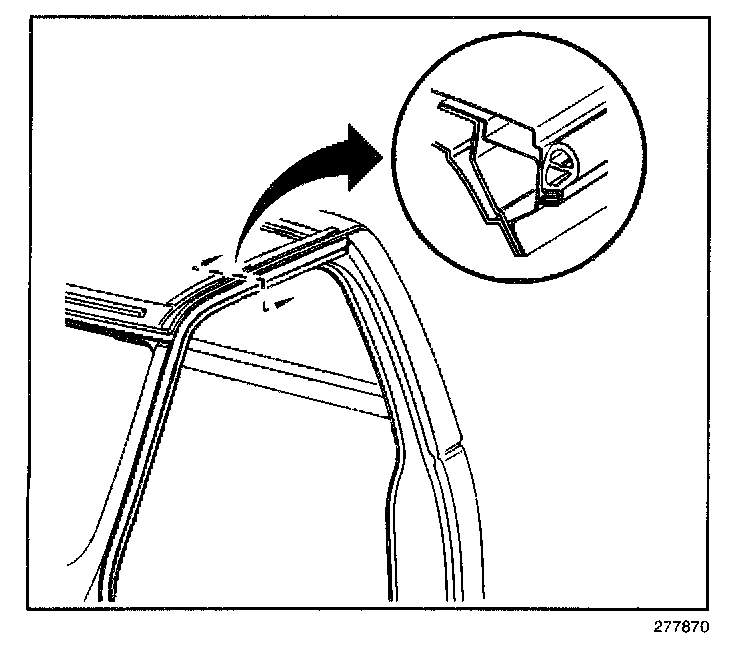 277870