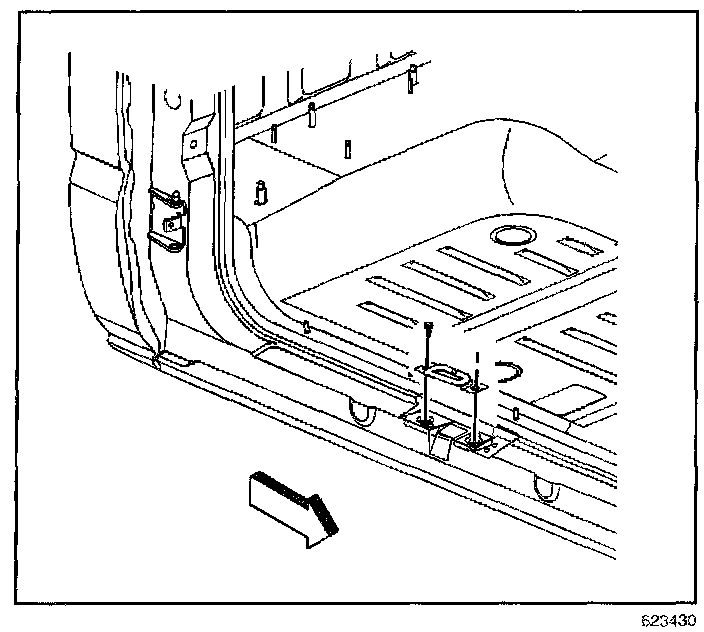 623430