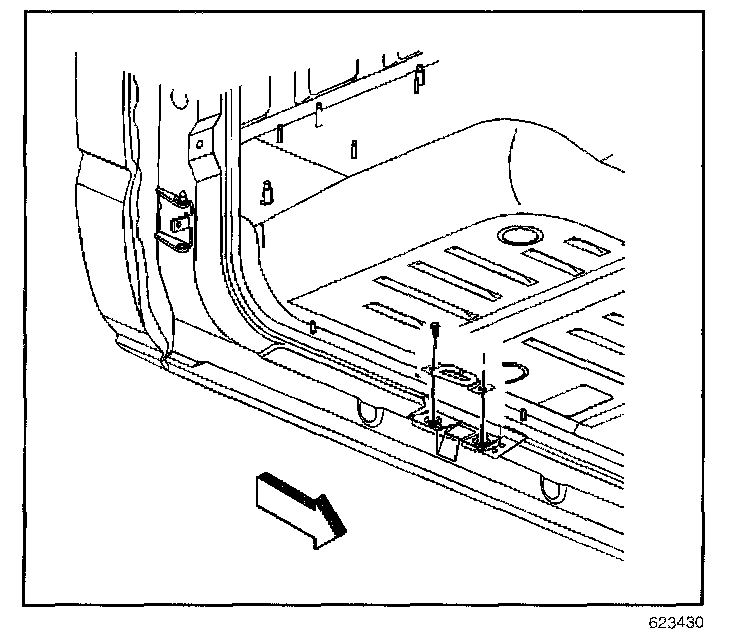 623430