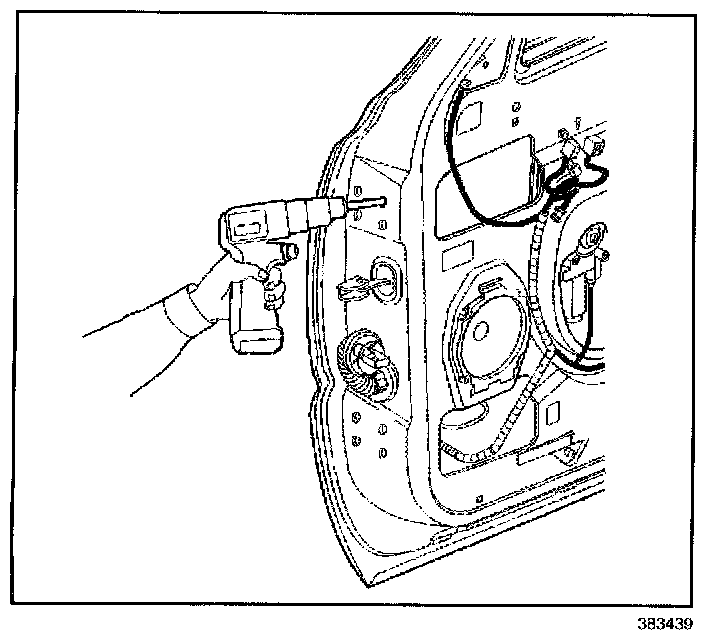 383439