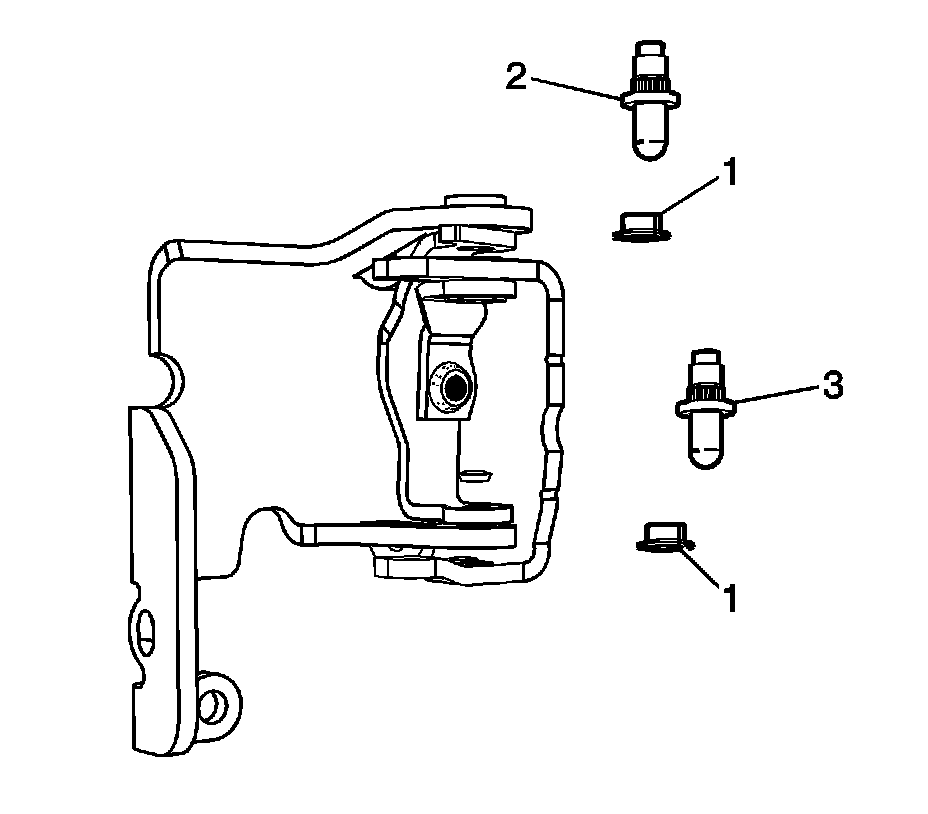 2
1
3
1