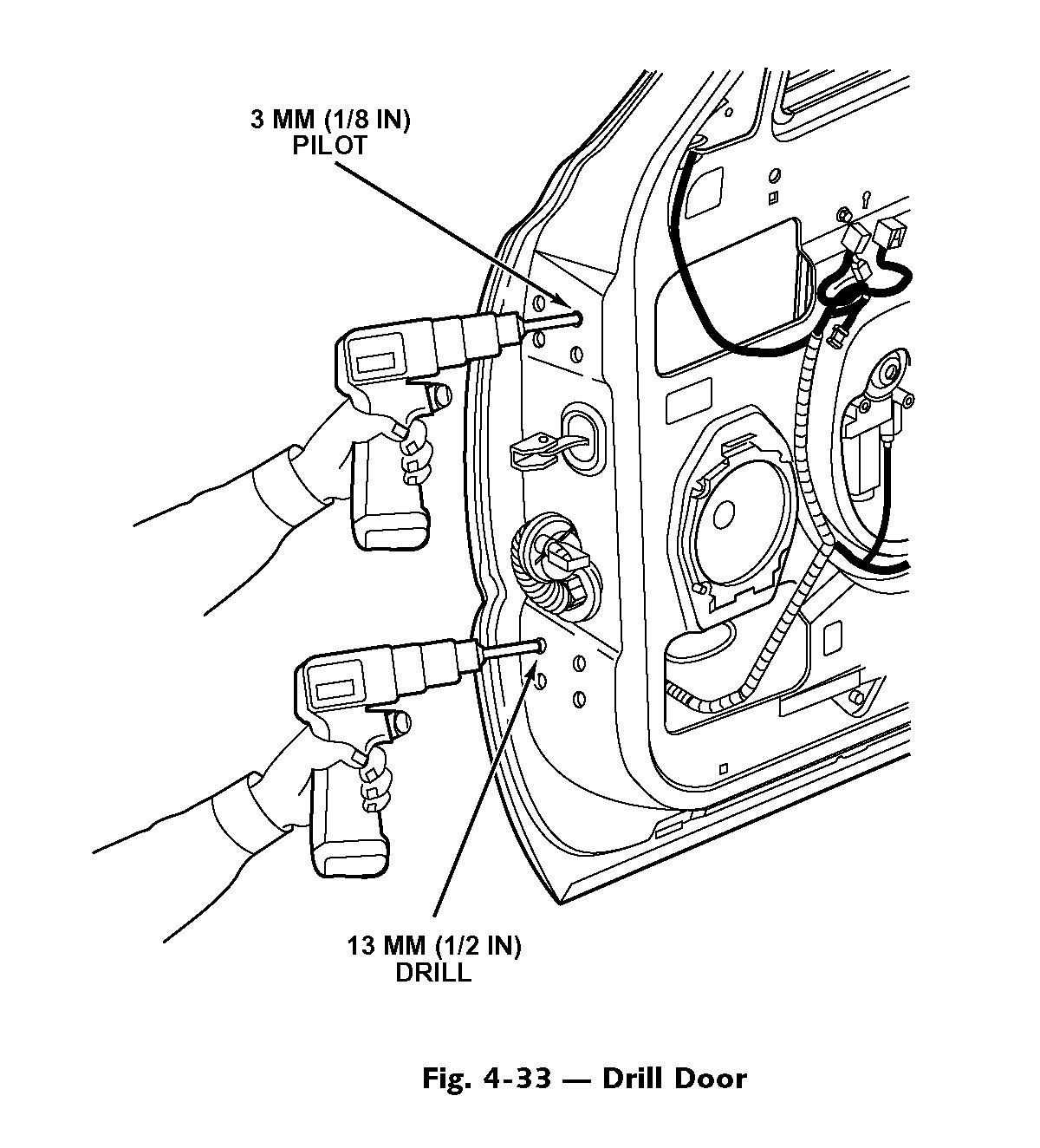 3 MM (1/8 IN)
PILOT

13 MM (1/2 IN)
DRILL

Fig. 4-33 — Drill Door