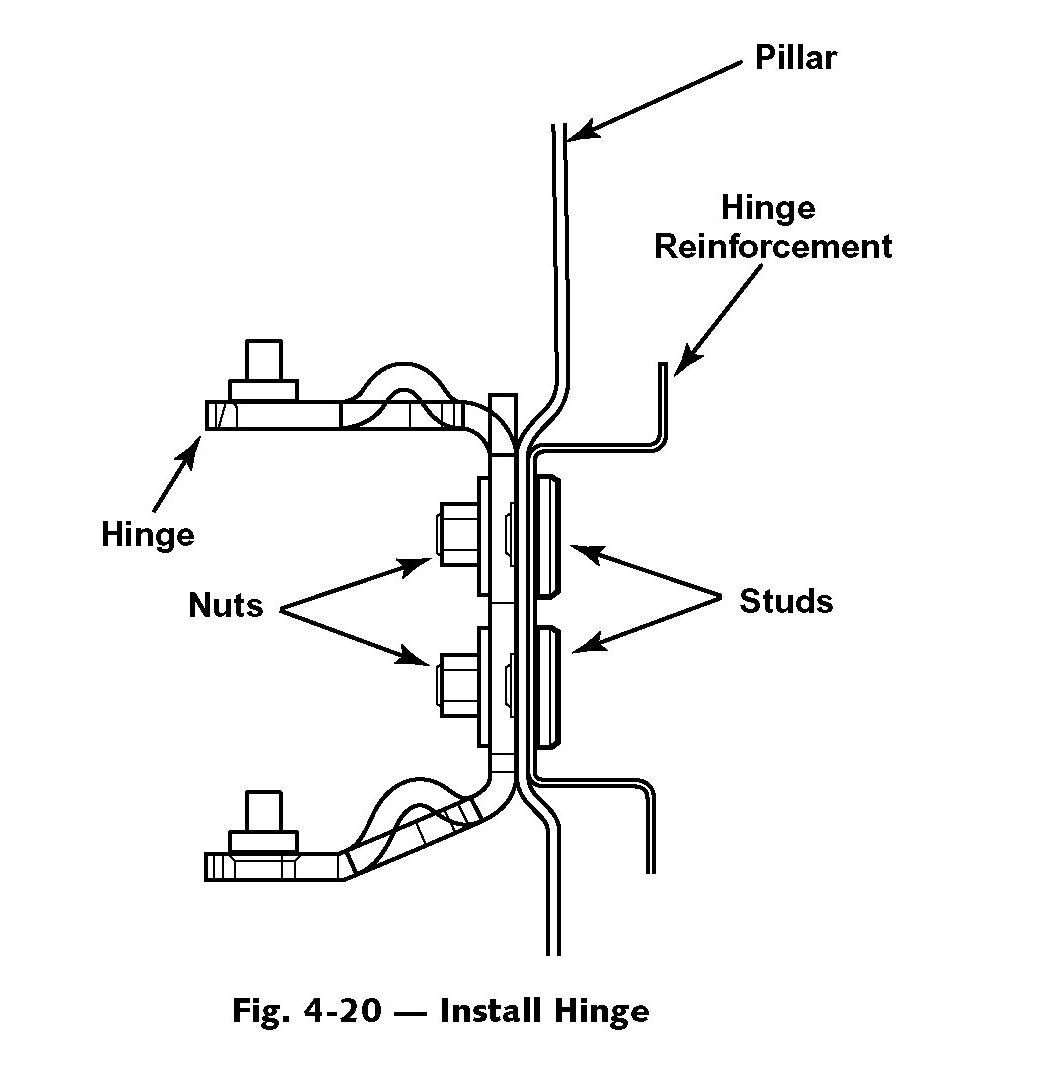 Pillar

Hinge Reinforcement

Hinge

Nuts

Studs

Fig. 4-20 — Install Hinge