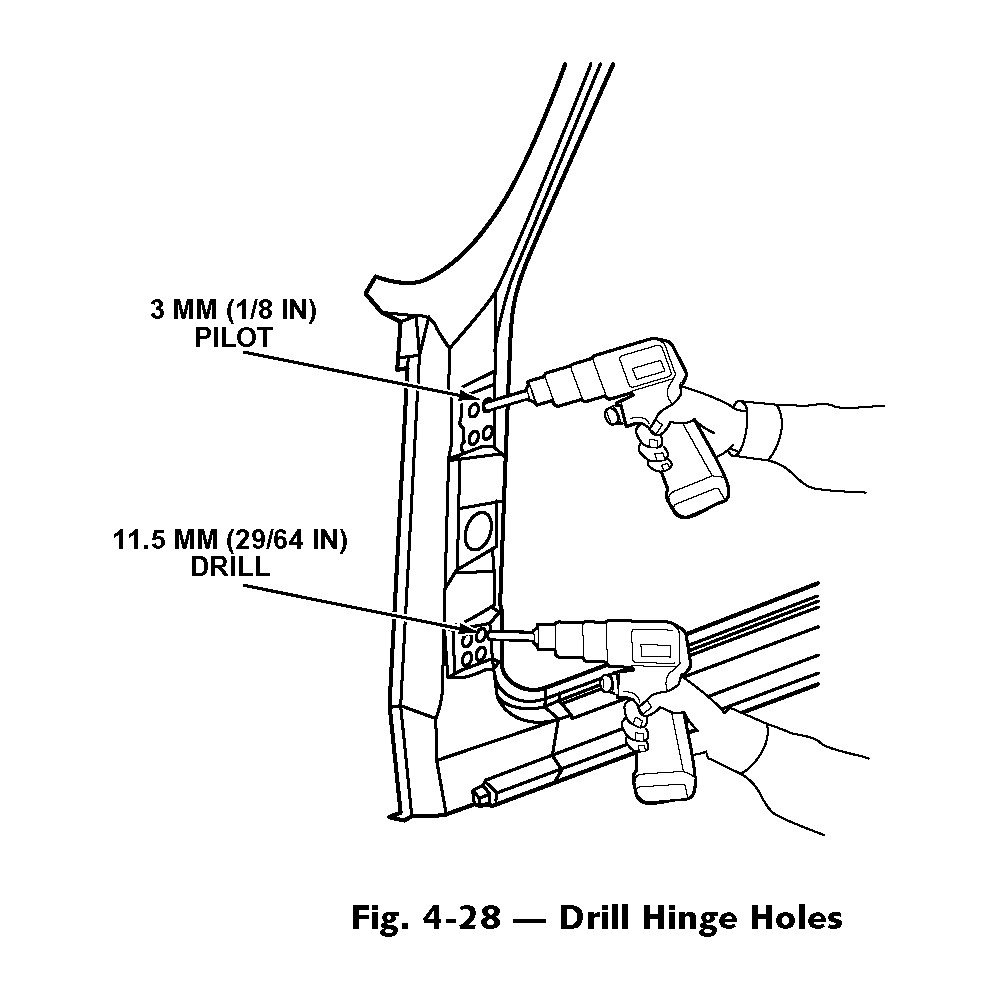 3 MM (1/8 IN)
PILOT

11.5 MM (29/64 IN)
DRILL

Fig. 4-28 — Drill Hinge Holes