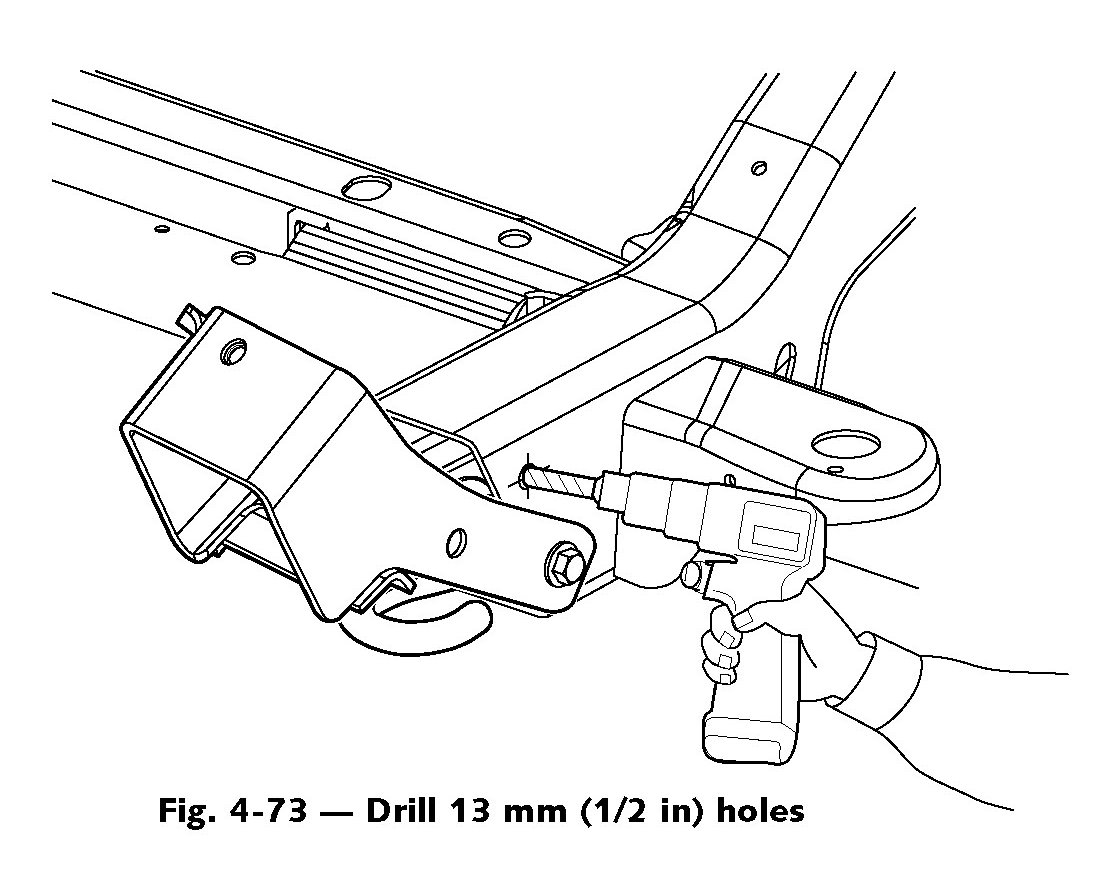 Fig. 4-73 — Drill 13 mm (1/2 in) holes