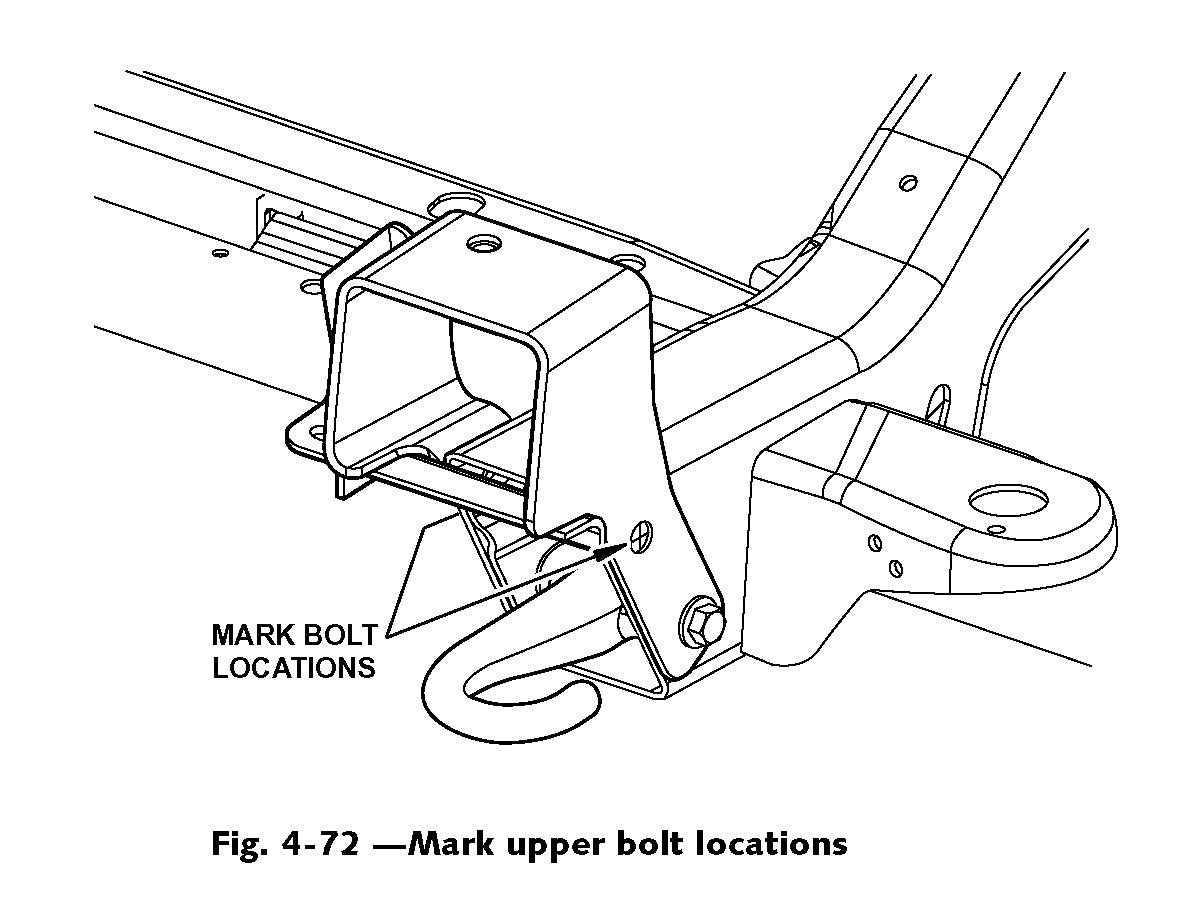 MARK BOLT LOCATIONS

Fig. 4-72 —Mark upper bolt locations