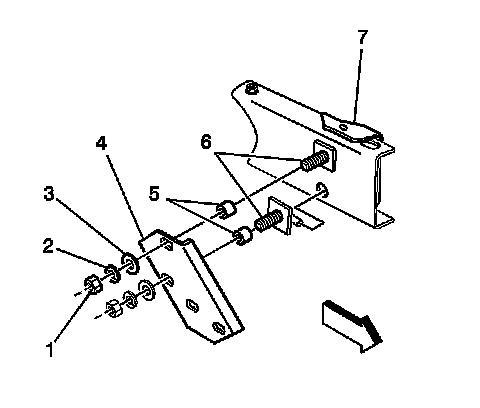 7
4
6
3
5
2
1