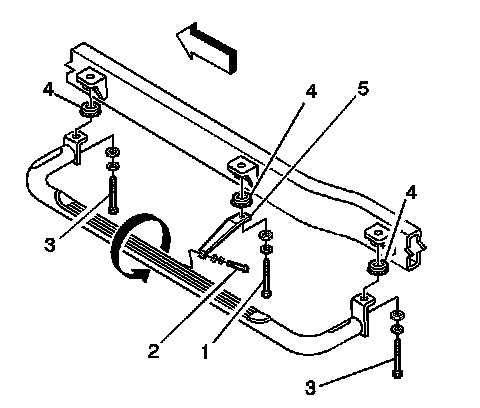 4
4
5
4
3
2
1
3