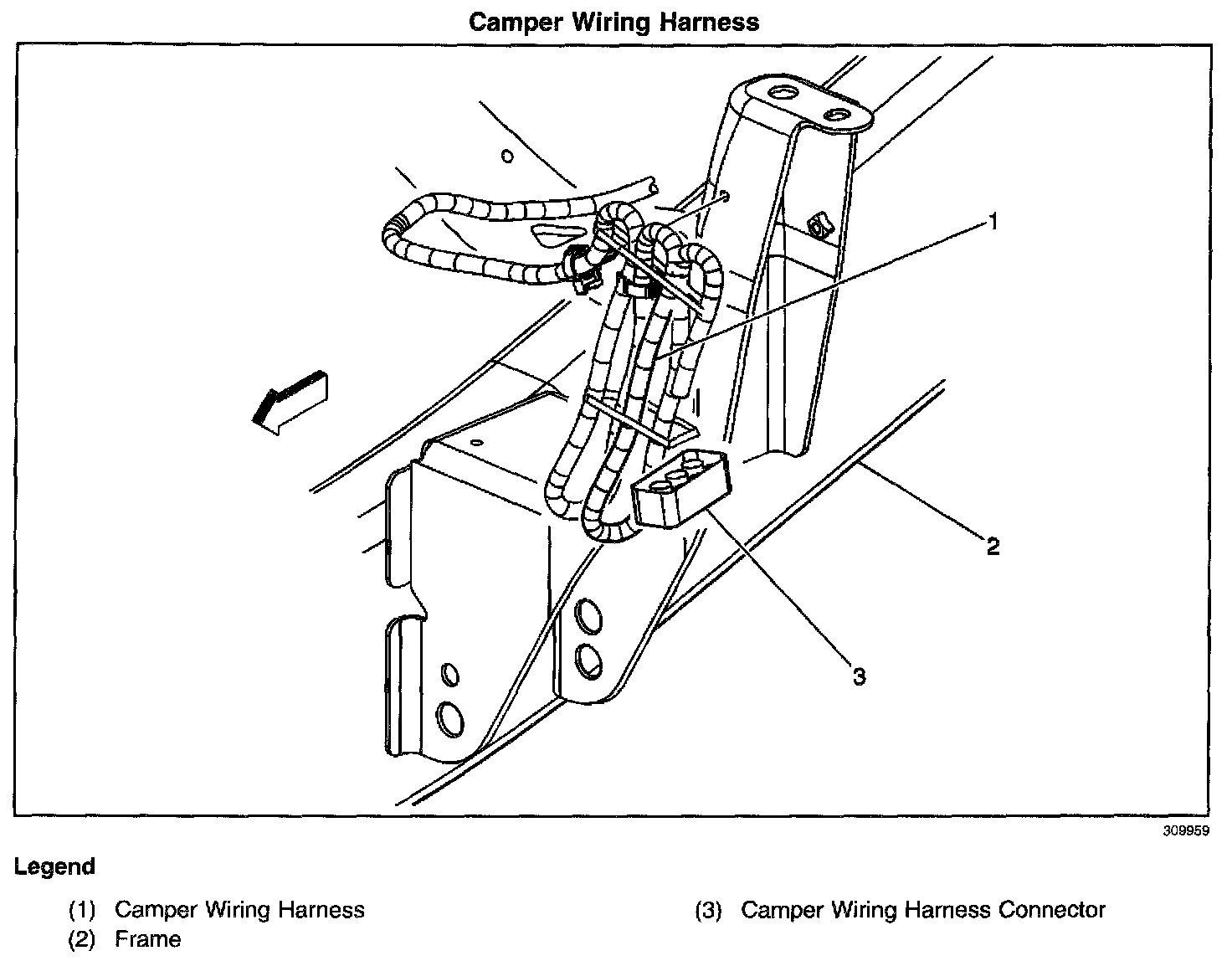 Camper Wiring Harness

1

2

3

309959

Legend

(1) Camper Wiring Harness
(2) Frame

(3) Camper Wiring Harness Connector