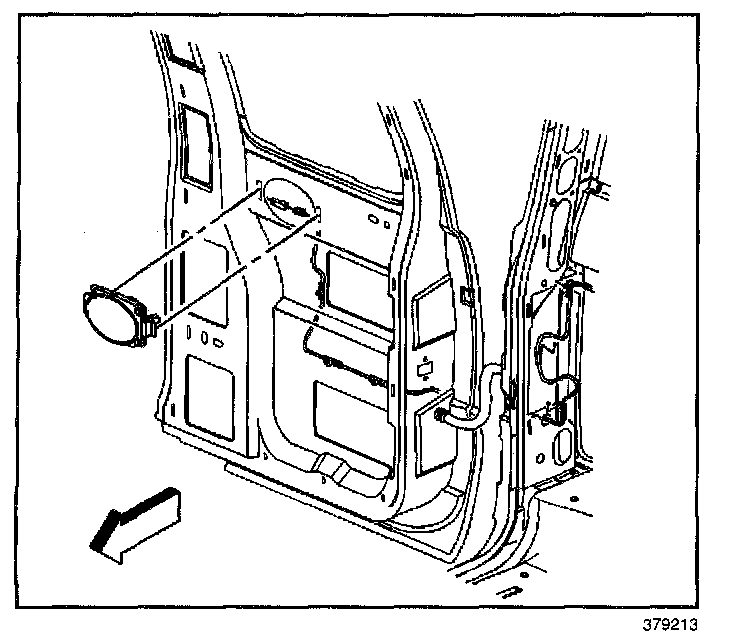 379213