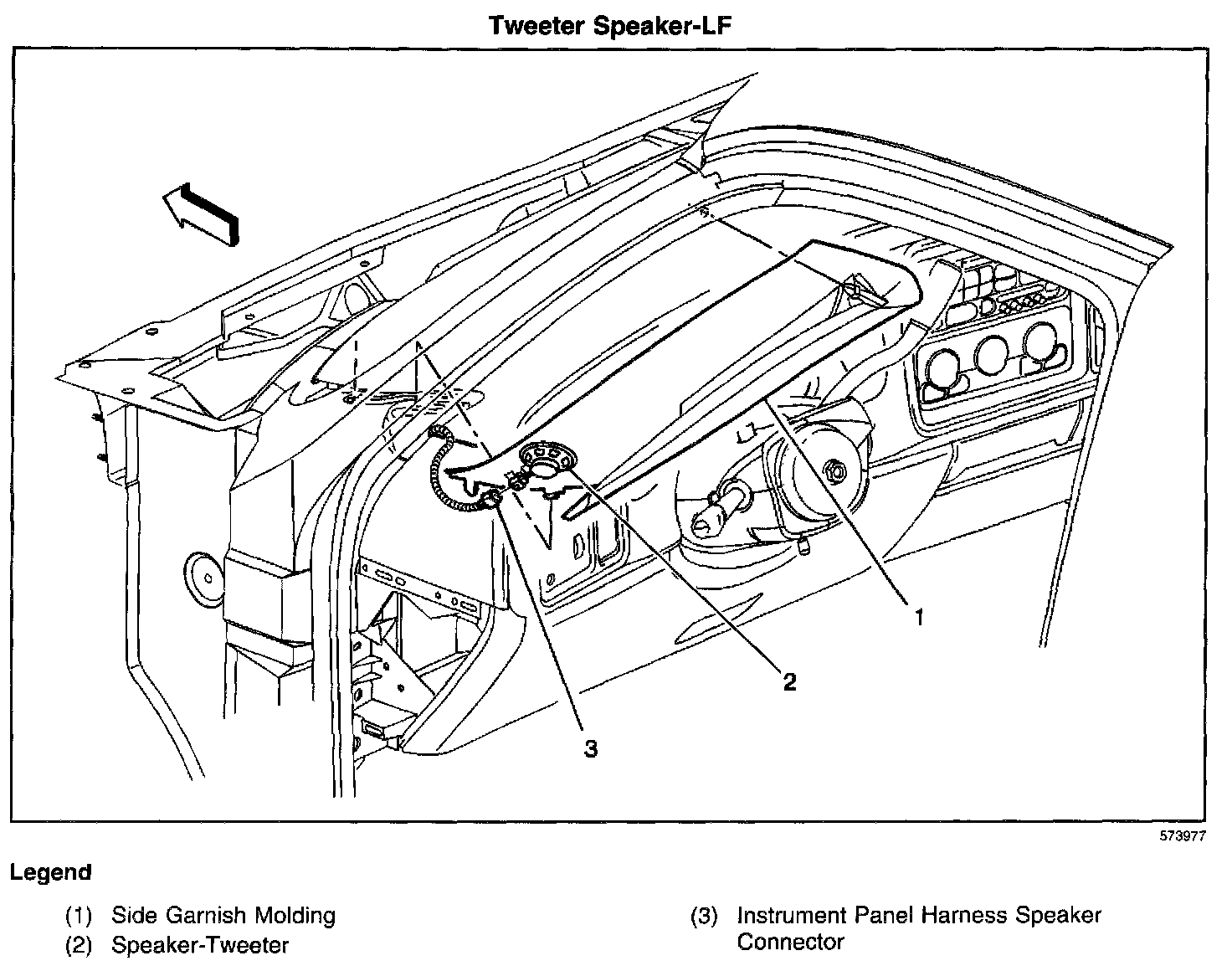 Tweeter Speaker-LF

1

2

3

573977

Legend

(1) Side Garnish Molding
(2) Speaker-Tweeter

(3) Instrument Panel Harness Speaker Connector