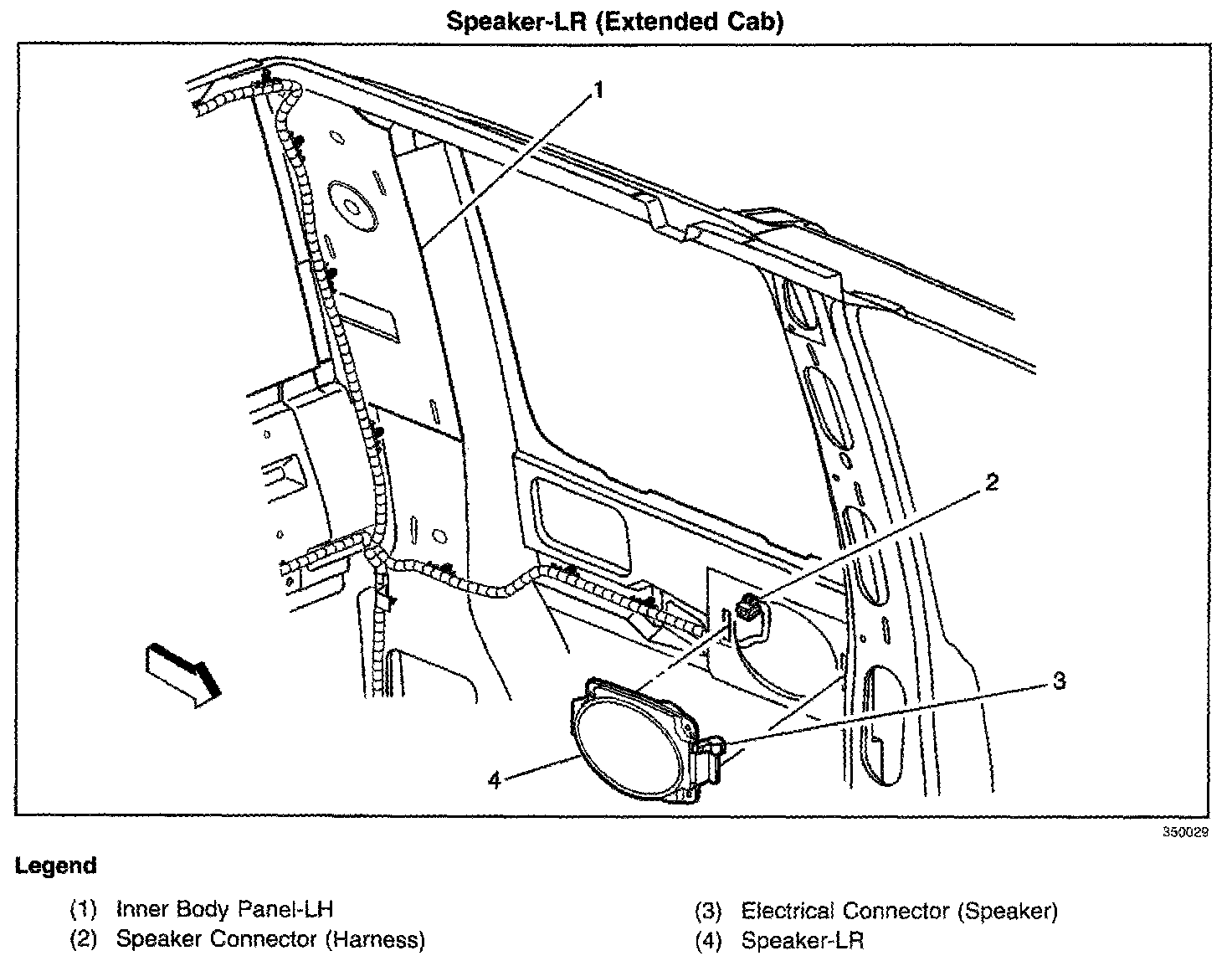 Speaker-LR (Extended Cab)

1

2

3

4

350029

Legend

(1) Inner Body Panel-LH
(2) Speaker Connector (Harness)

(3) Electrical Connector (Speaker)
(4) Speaker-LR