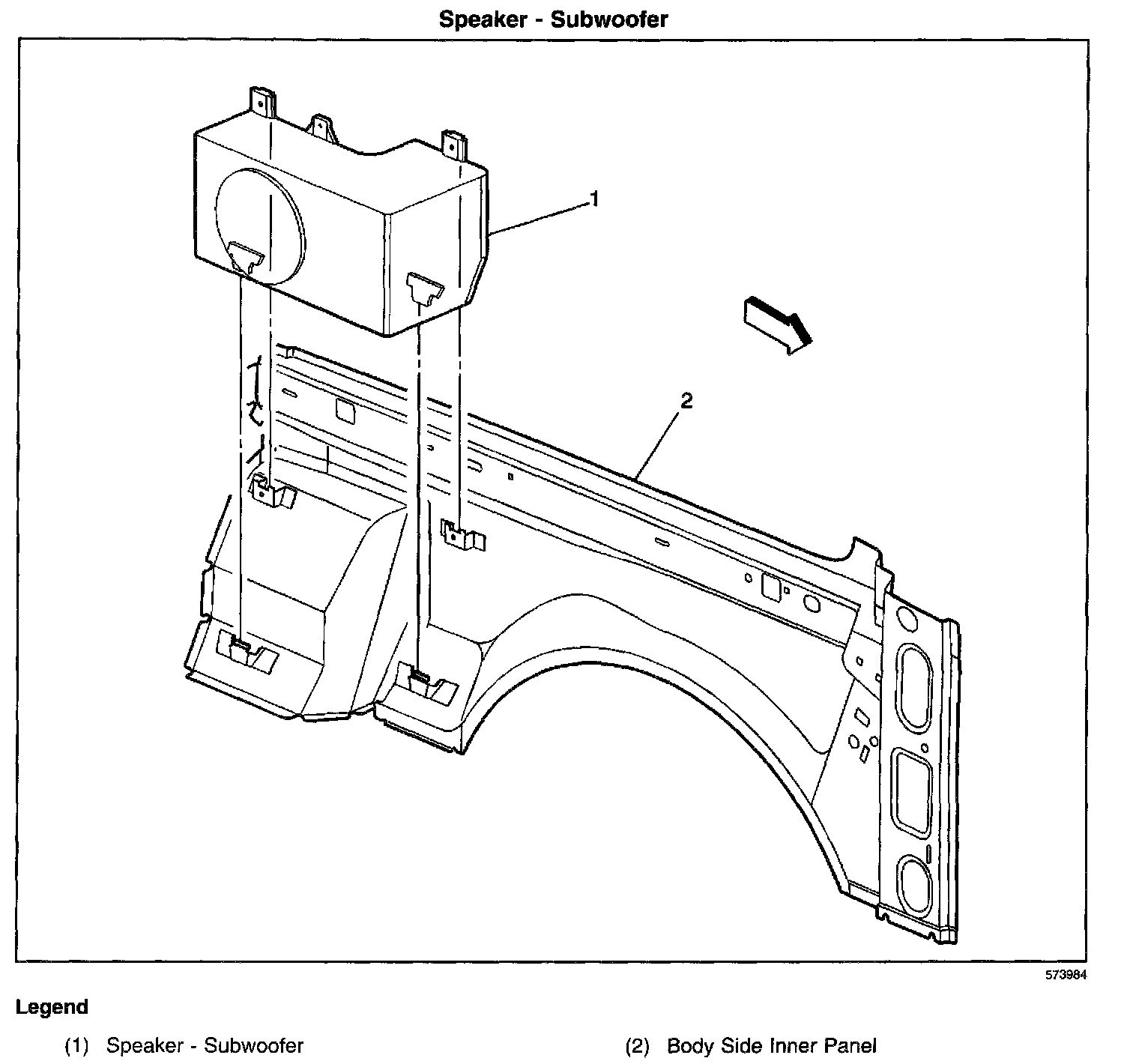 Speaker - Subwoofer

1

2

573984

Legend

(1) Speaker - Subwoofer

(2) Body Side Inner Panel