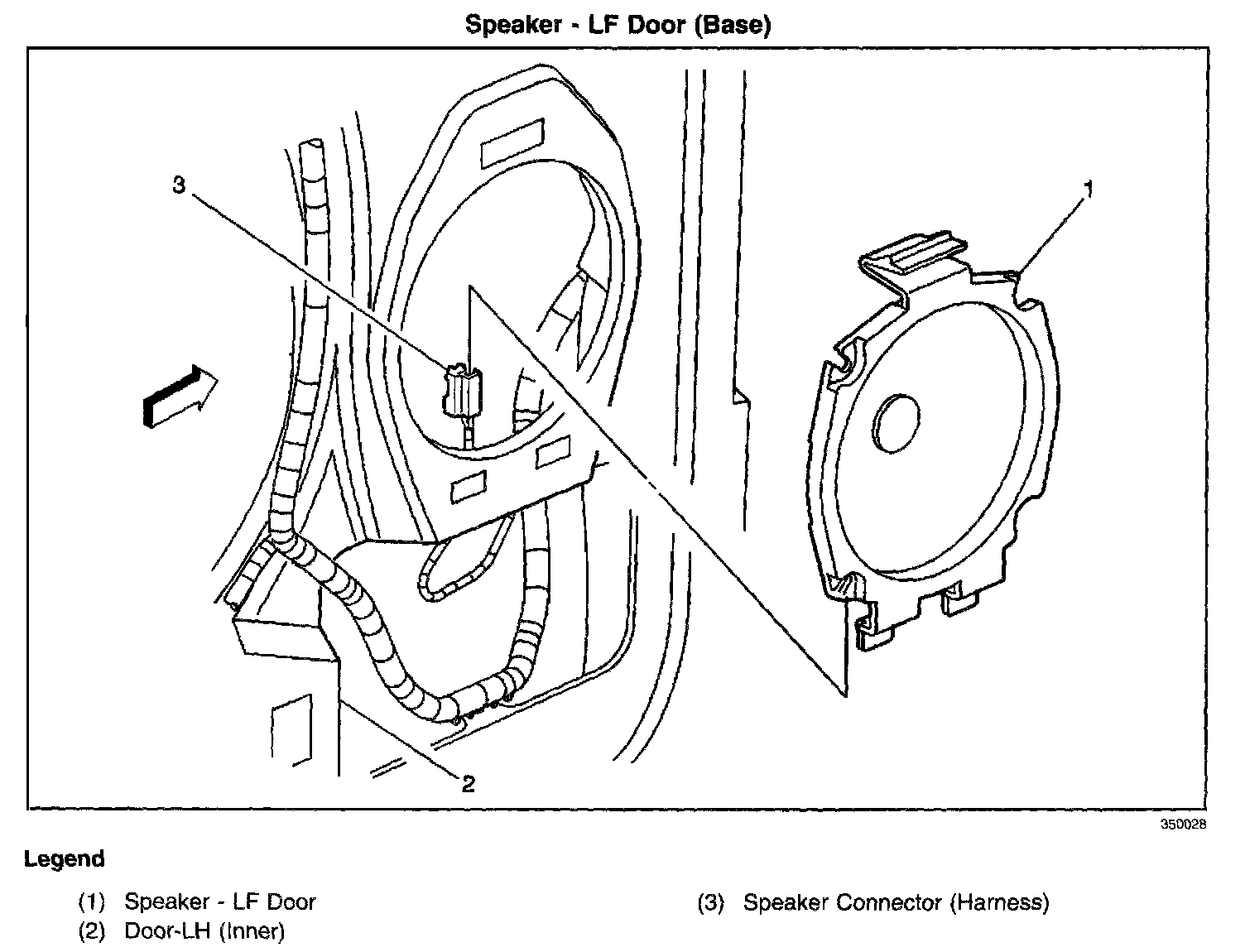 Speaker - LF Door (Base)

3

1

2

350028

Legend

(1) Speaker - LF Door
(2) Door-LH (Inner)

(3) Speaker Connector (Harness)