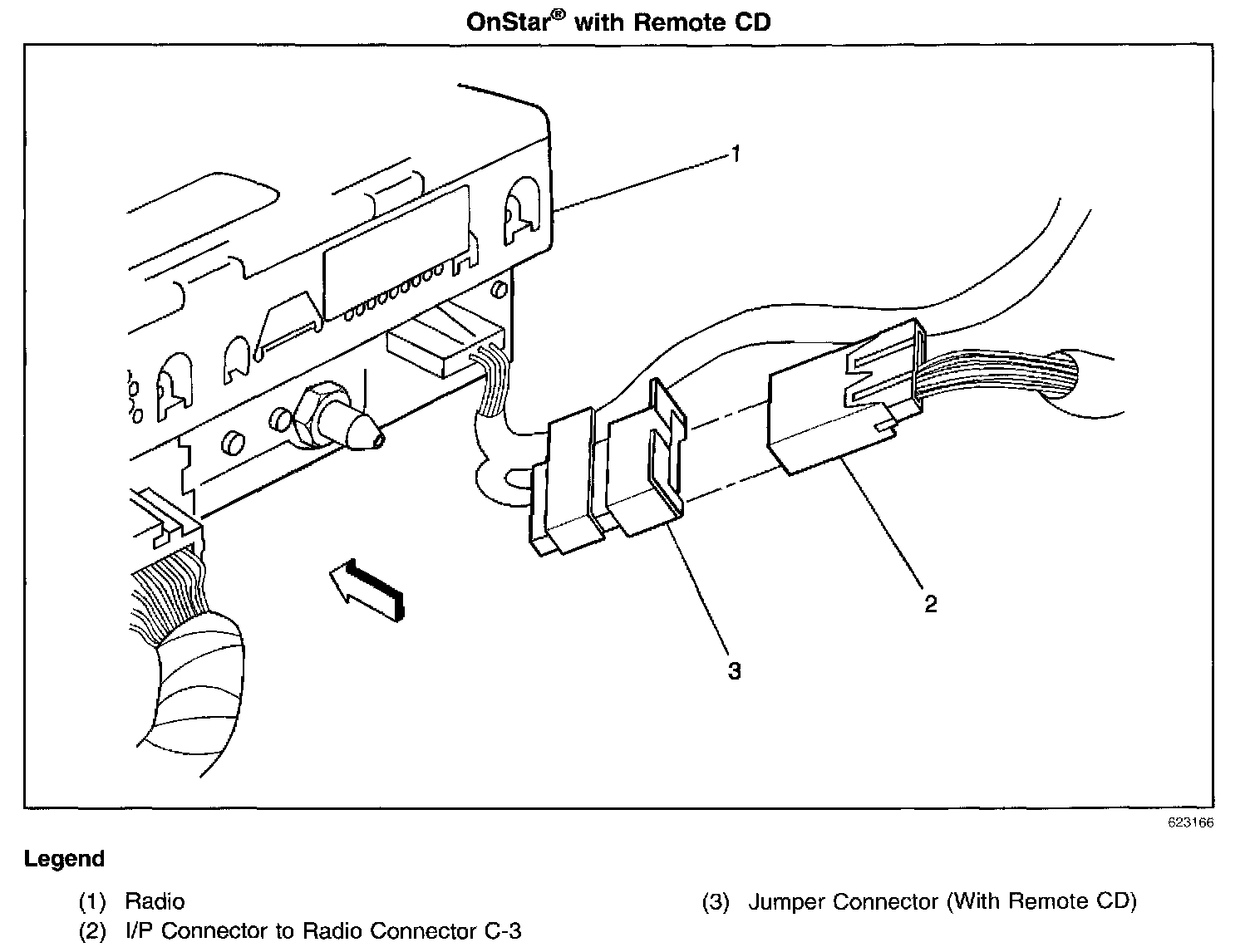 OnStar® with Remote CD

1

2

3

623166

Legend

(1) Radio

(2) I/P Connector to Radio Connector C-3

(3) Jumper Connector (With Remote CD)