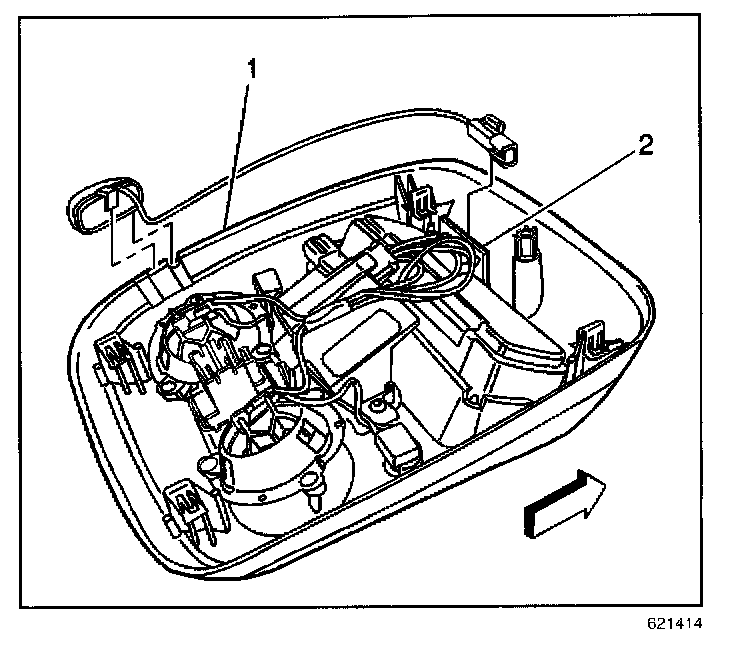 1
2
621414