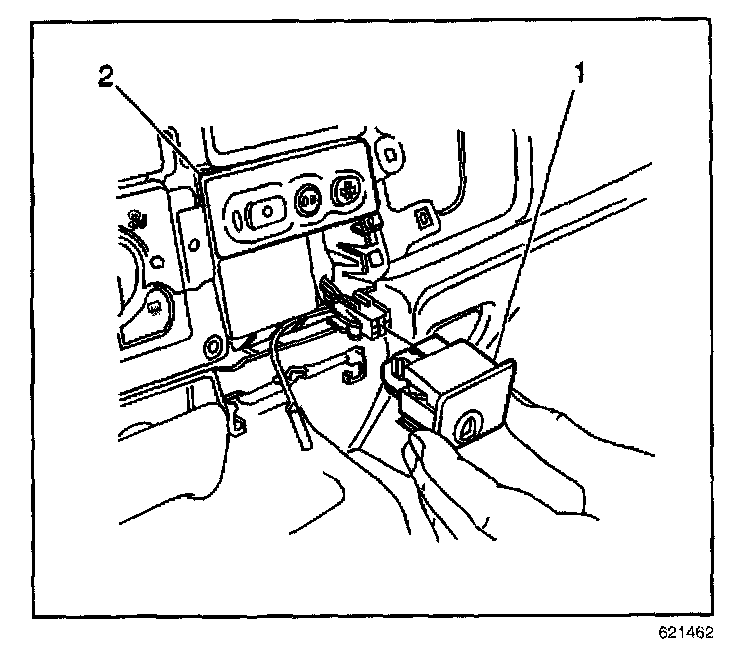 2

1

621462