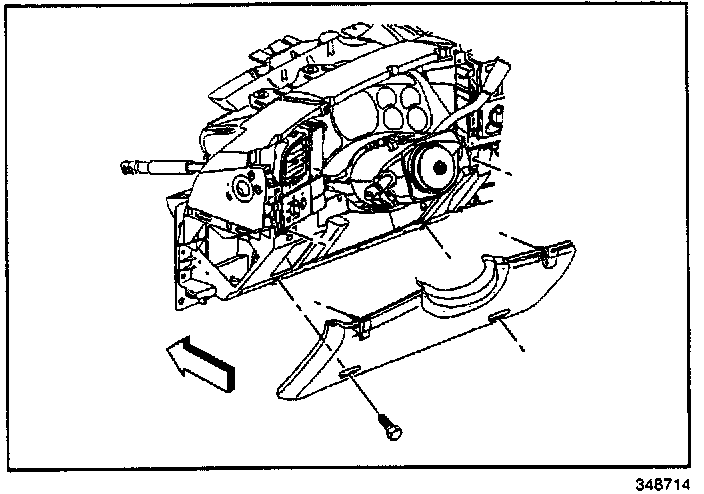 348714