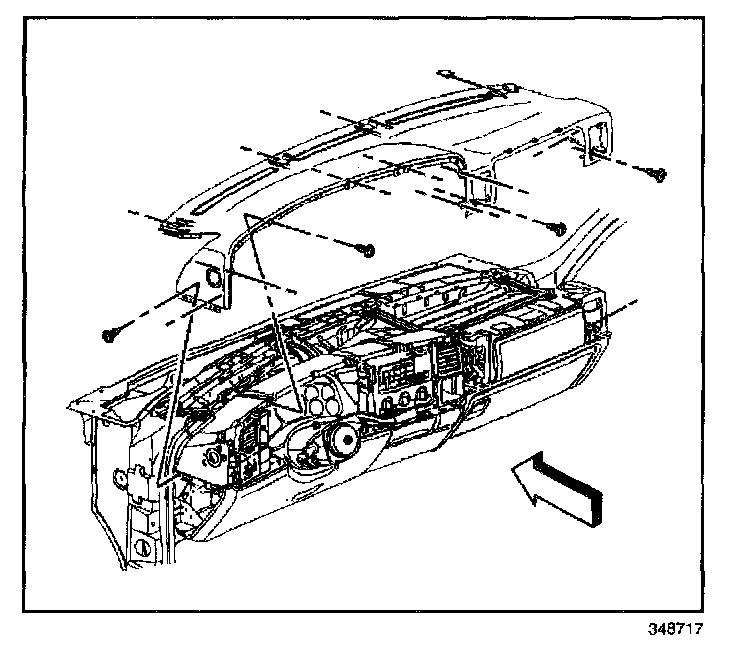 348717