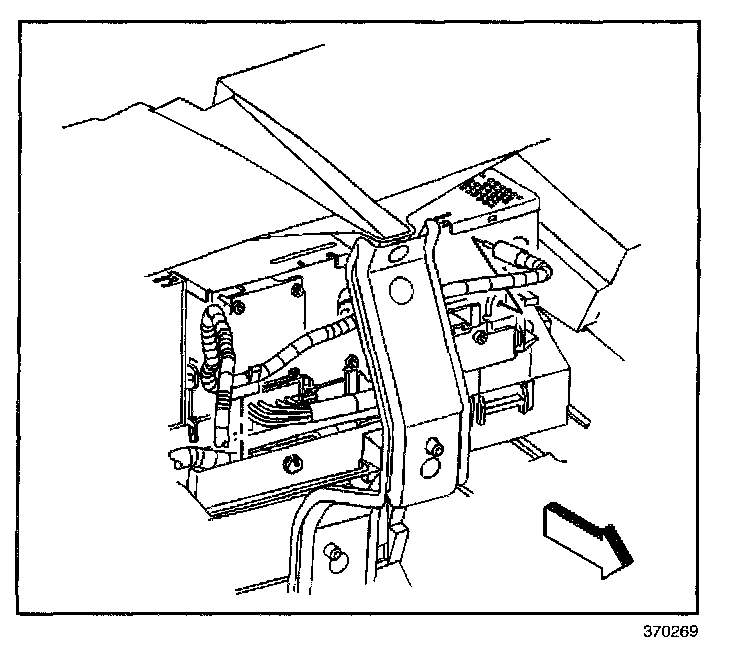 370269