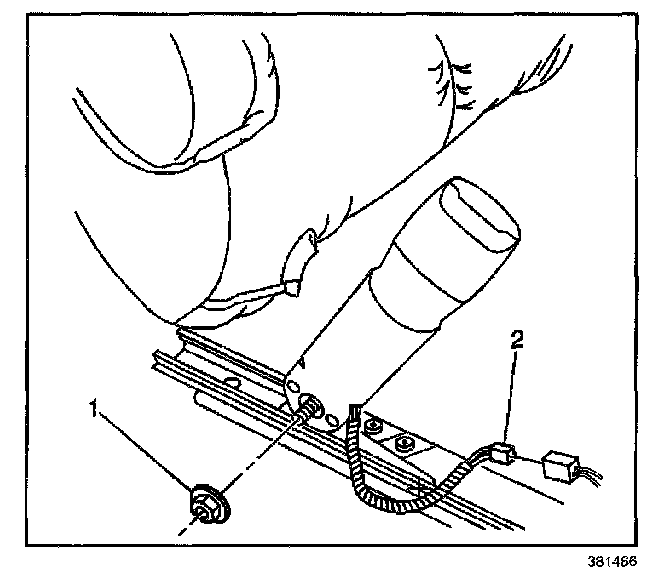 2

1

381466