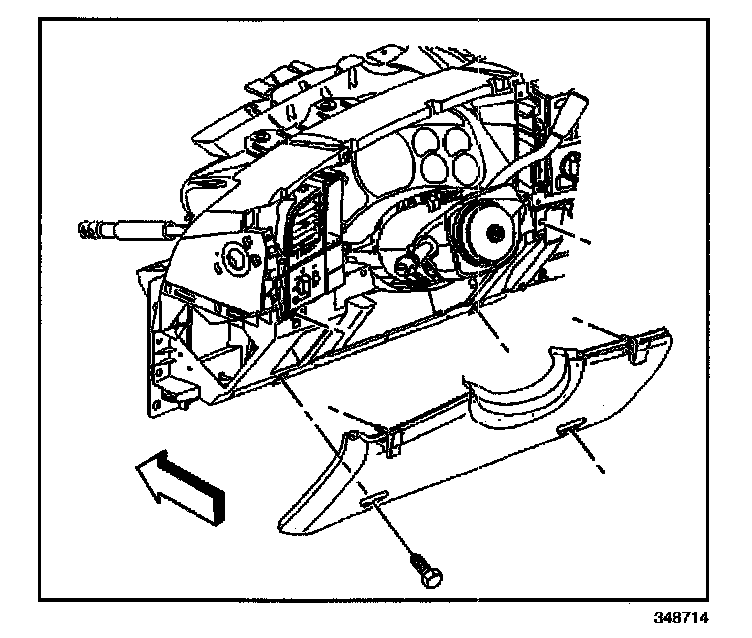 348714