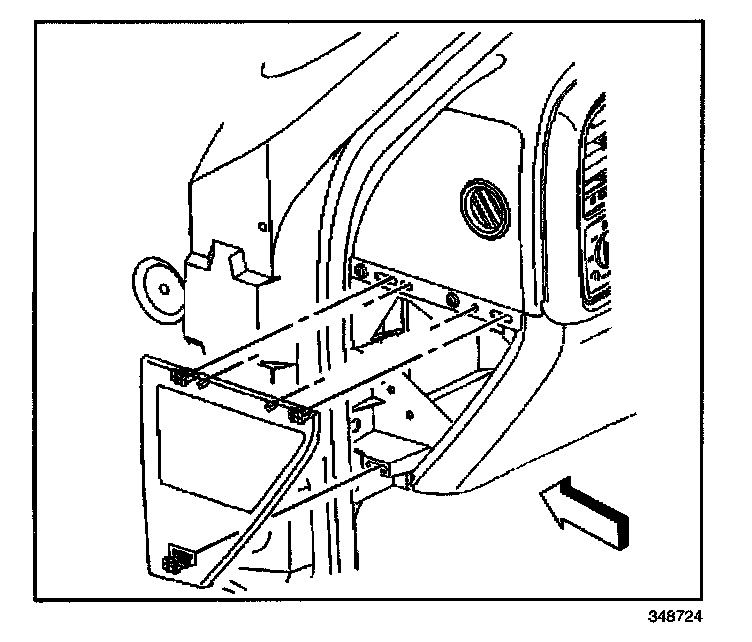 348724