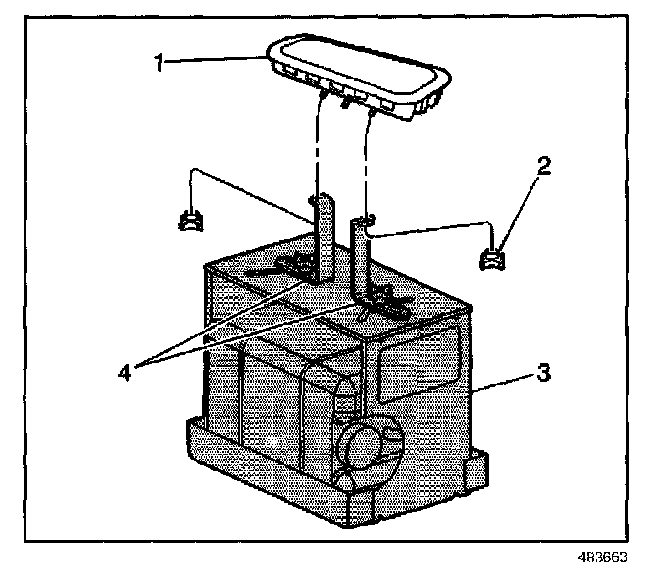 1
2
4
3
483663