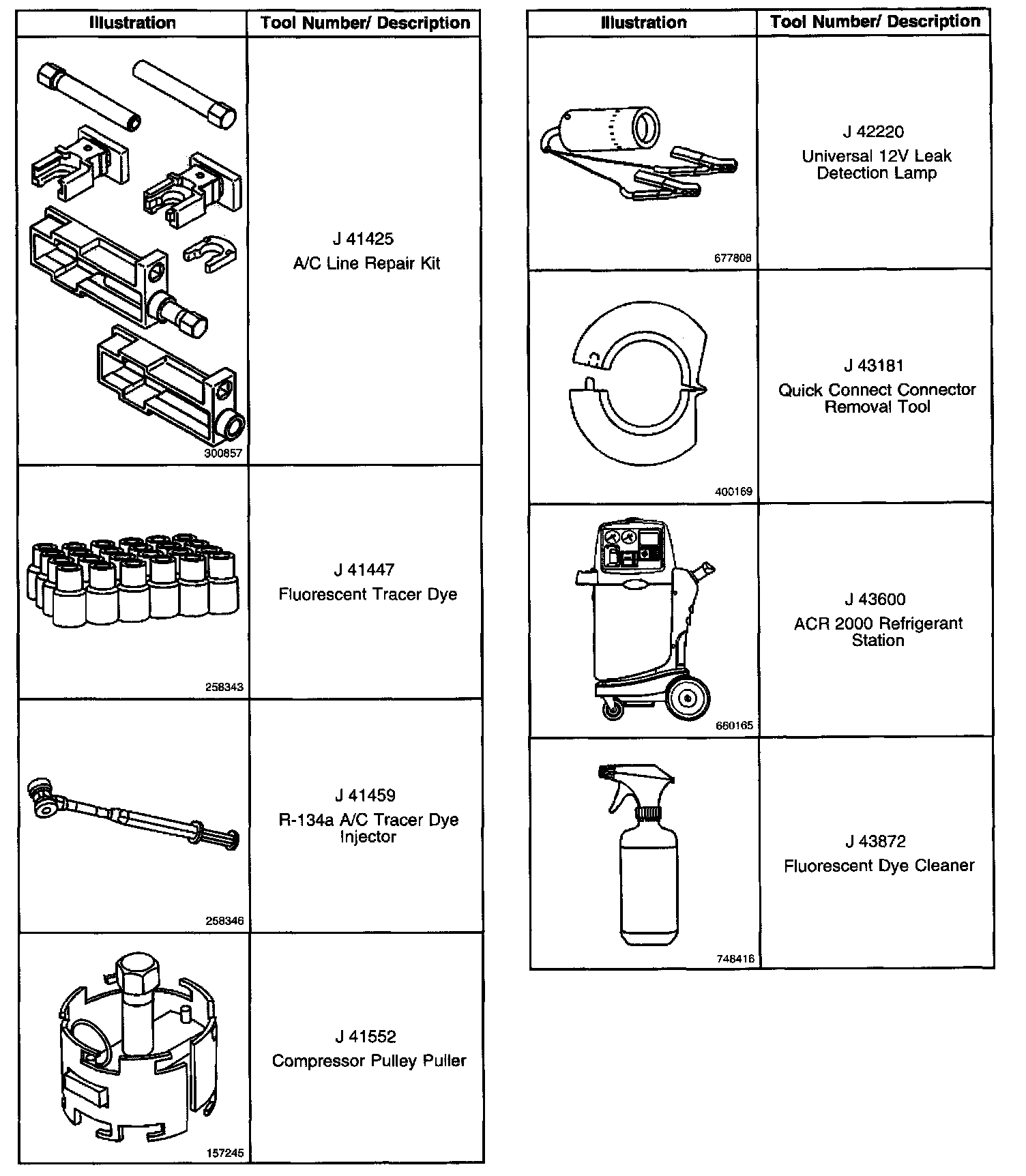 | Illustration | Tool Number/ Description |
|---|---|
| 300857 | J 41425 A/C Line Repair Kit |
| 258343 | J 41447 Fluorescent Tracer Dye |
| 258346 | J 41459 R-134a A/C Tracer Dye Injector |
| 157245 | J 41552 Compressor Pulley Puller |

| Illustration | Tool Number/ Description |
|---|---|
| 677808 | J 42220 Universal 12V Leak Detection Lamp |
| 400169 | J 43181 Quick Connect Connector Removal Tool |
| 660165 | J 43600 ACR 2000 Refrigerant Station |
| 748416 | J 43872 Fluorescent Dye Cleaner |