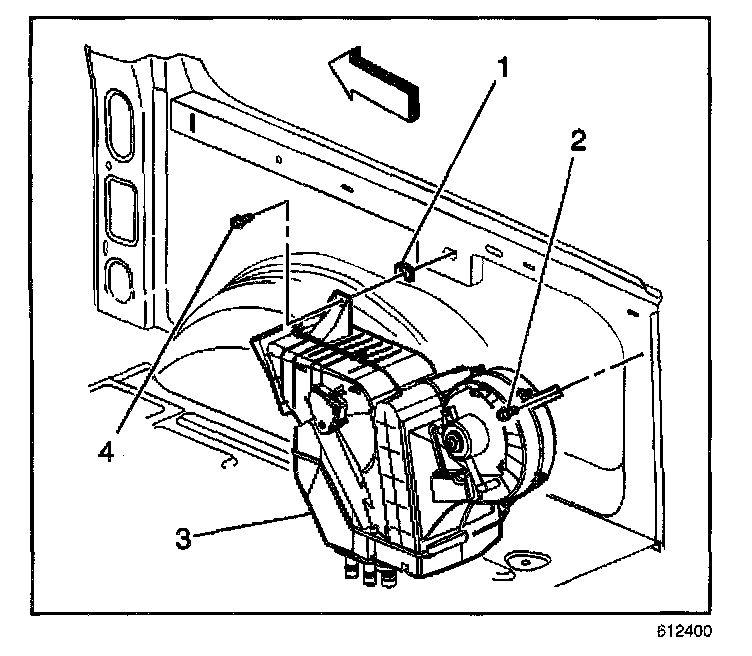 1
2
4
3
612400